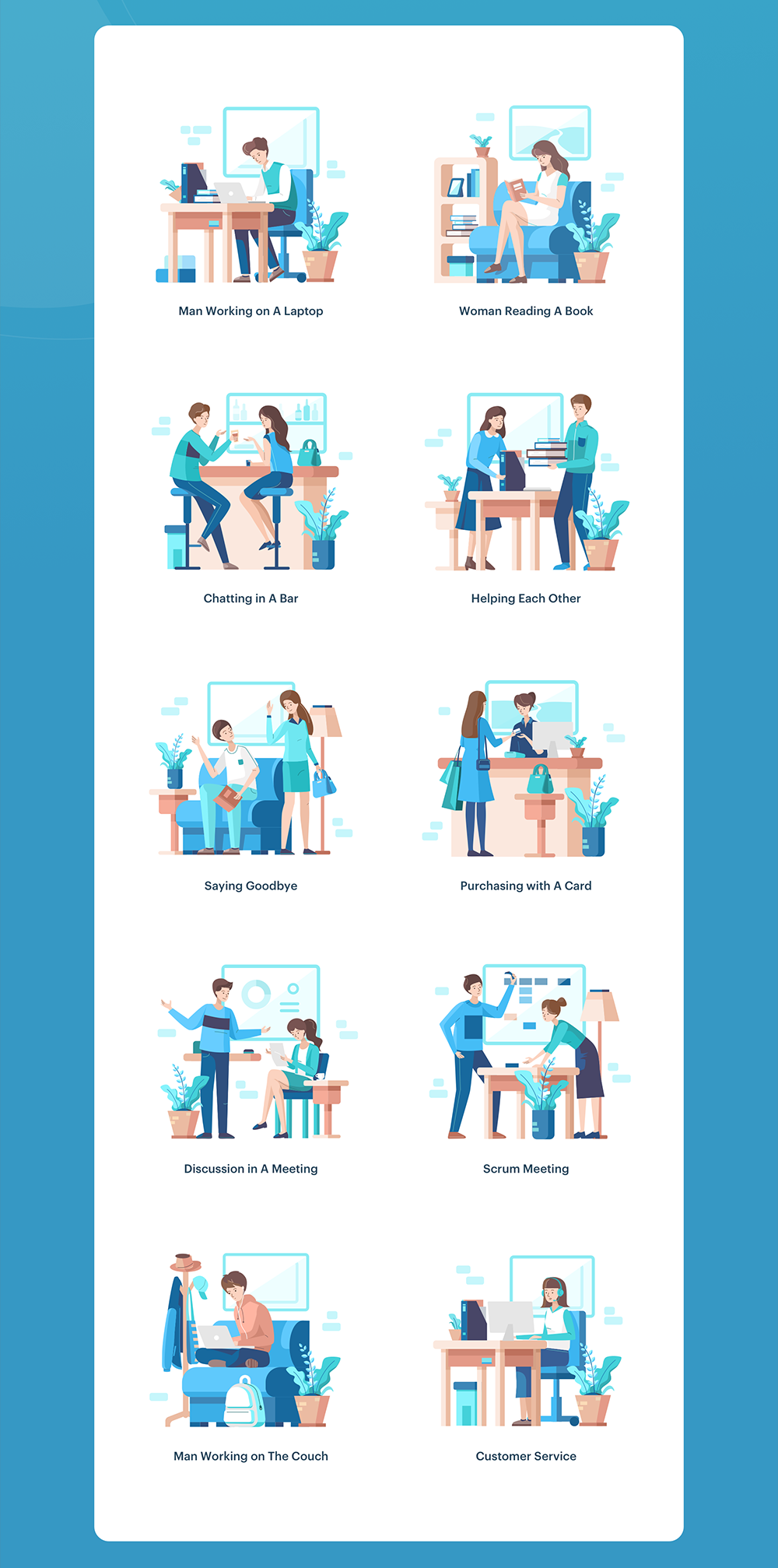 Man Working on A Laptop

Woman Reading A Book

Chatting in A Bar

Helping Each Other

Saying Goodbye

Purchasing with A Card

Discussion in A Meeting

Scrum Meeting

Man Working on The Couch

Customer Service