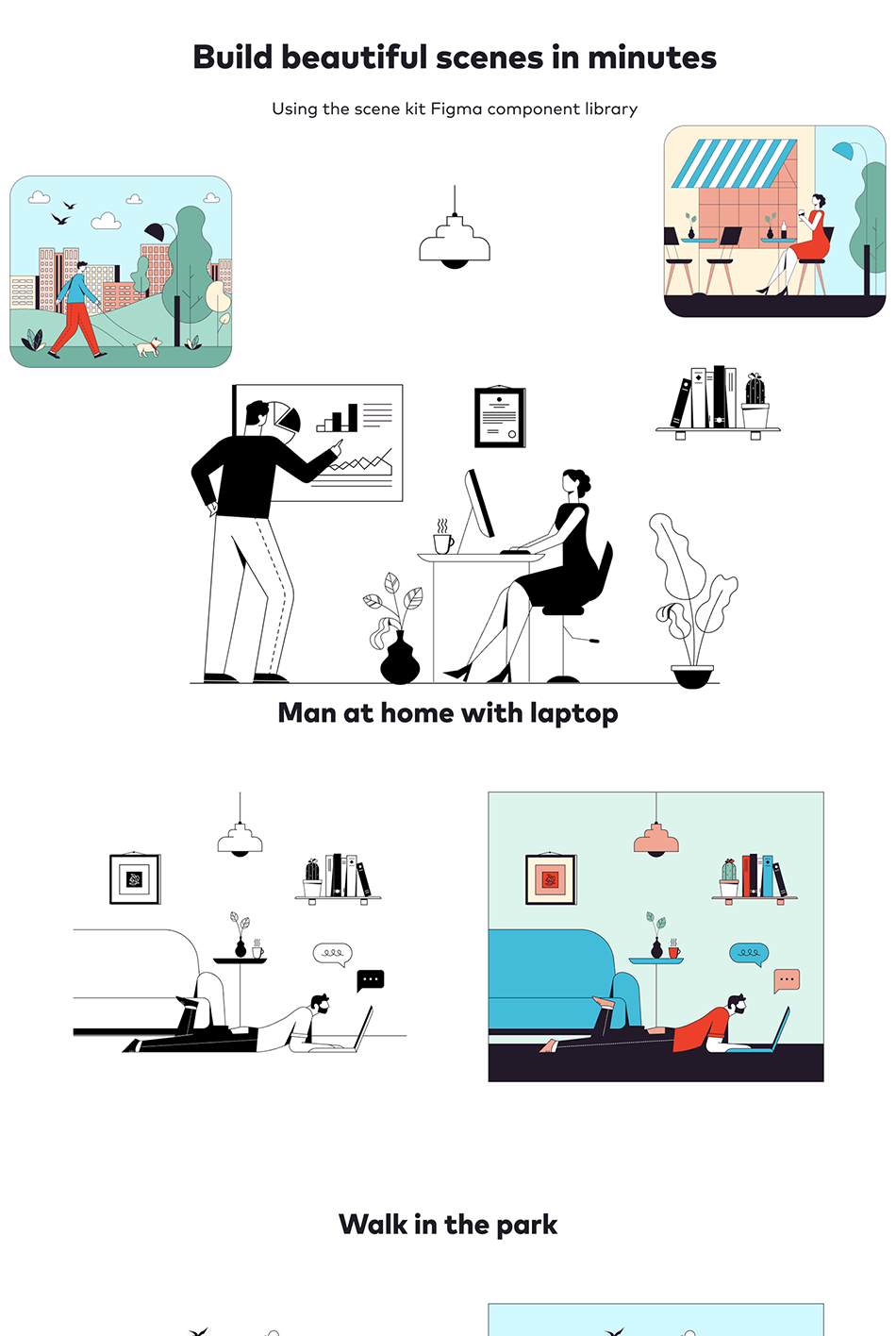 Build beautiful scenes in minutes

Using the scene kit Figma component library

Man at home with laptop

Walk in the park