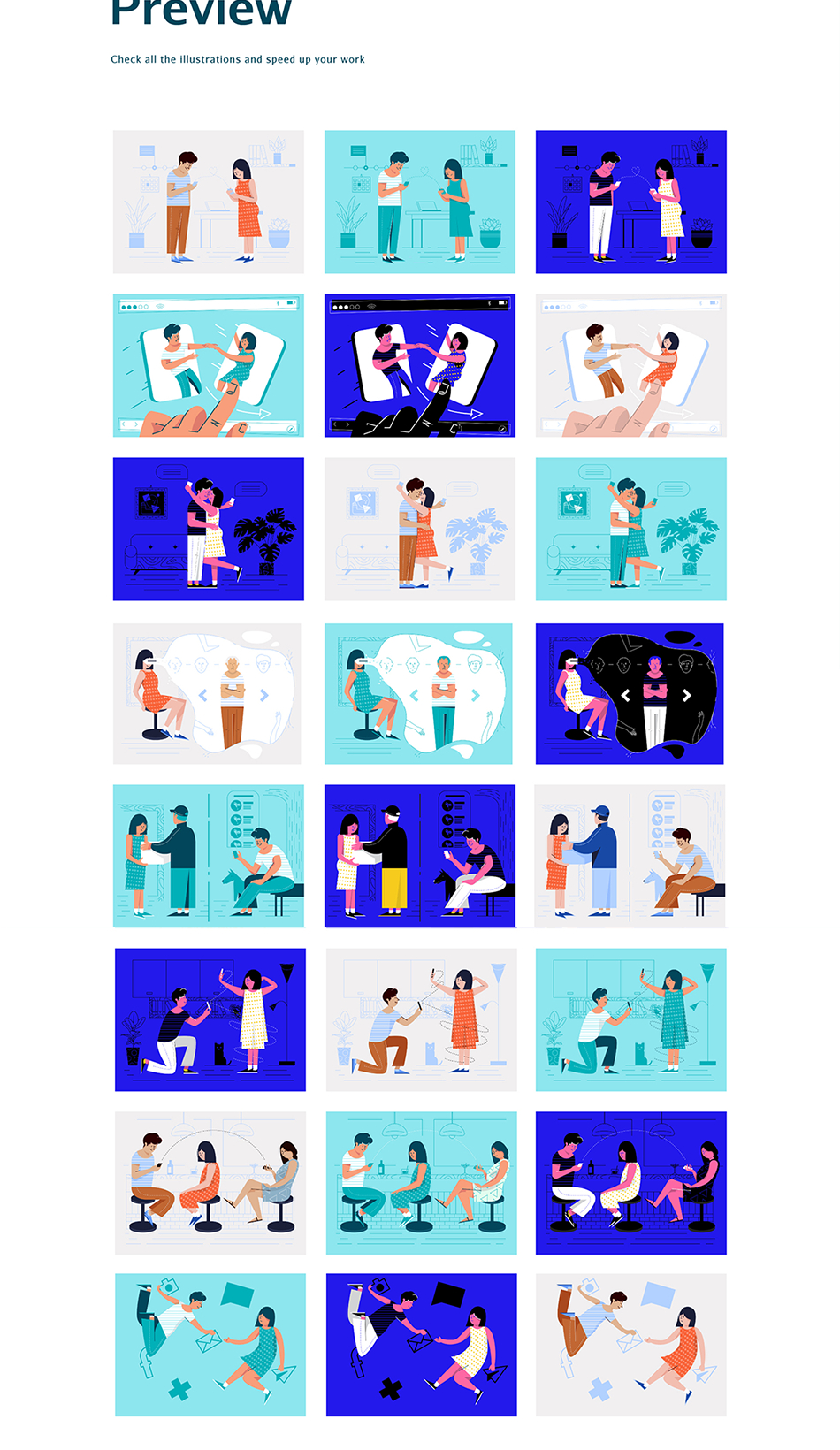 Preview

Check all the illustrations and speed up your work